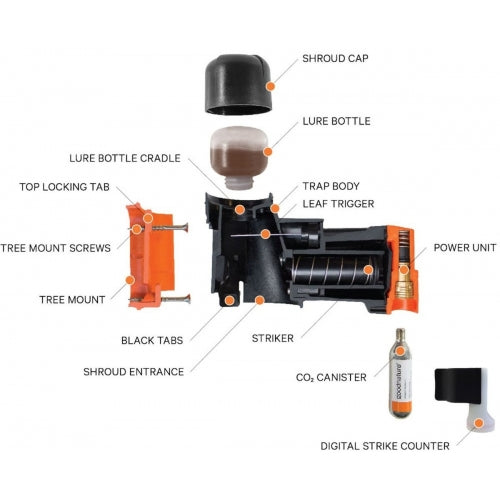 SHROUD CAP

LURE BOTTLE

LURE BOTTLE CRADLE

TOP LOCKING TAB

TRAP BODY

LEAF TRIGGER

TREE MOUNT SCREWS

POWER UNIT

TREE MOUNT

BLACK TABS

STRIKER

SHROUD ENTRANCE

$CO_2$ CANISTER

goodnature

DIGITAL STRIKE COUNTER