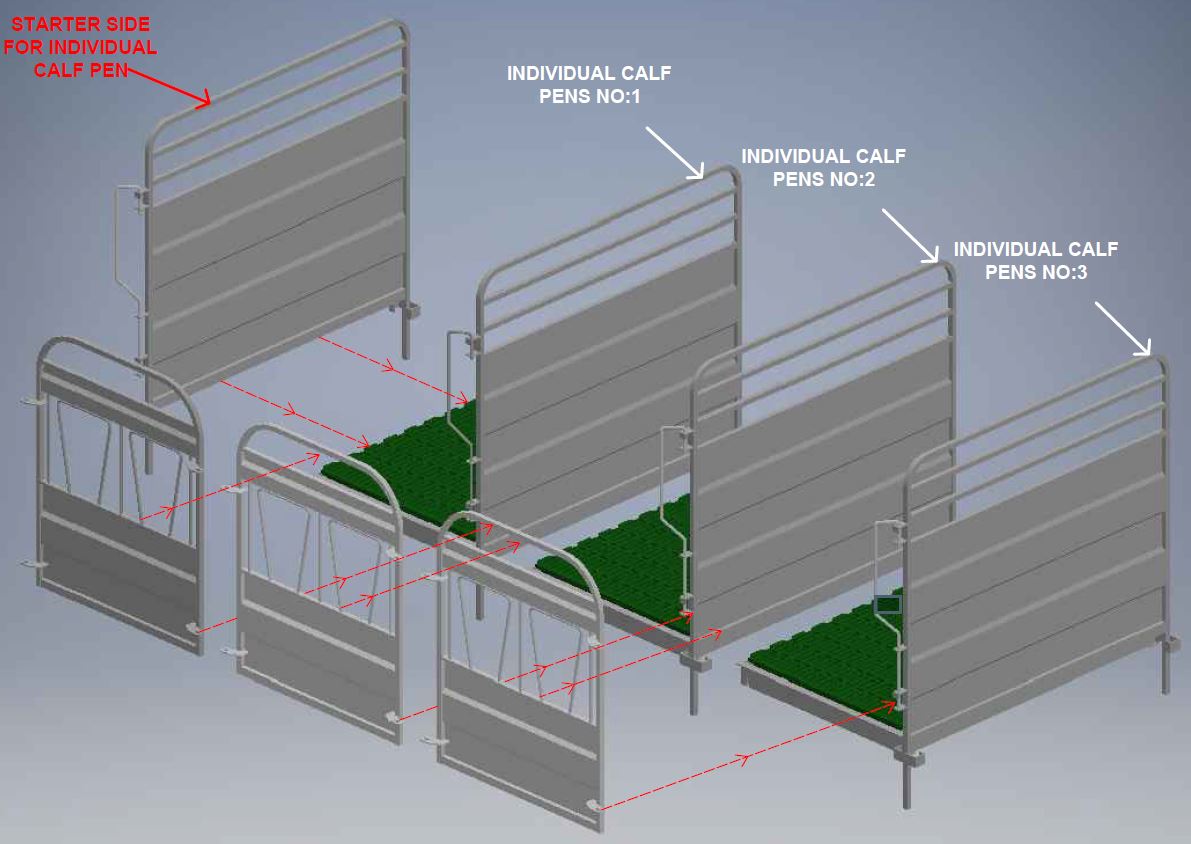 STARTER SIDE FOR INDIVIDUAL CALF PEN

INDIVIDUAL CALF PENS NO:1

INDIVIDUAL CALF PENS NO:2

INDIVIDUAL CALF PENS NO:3